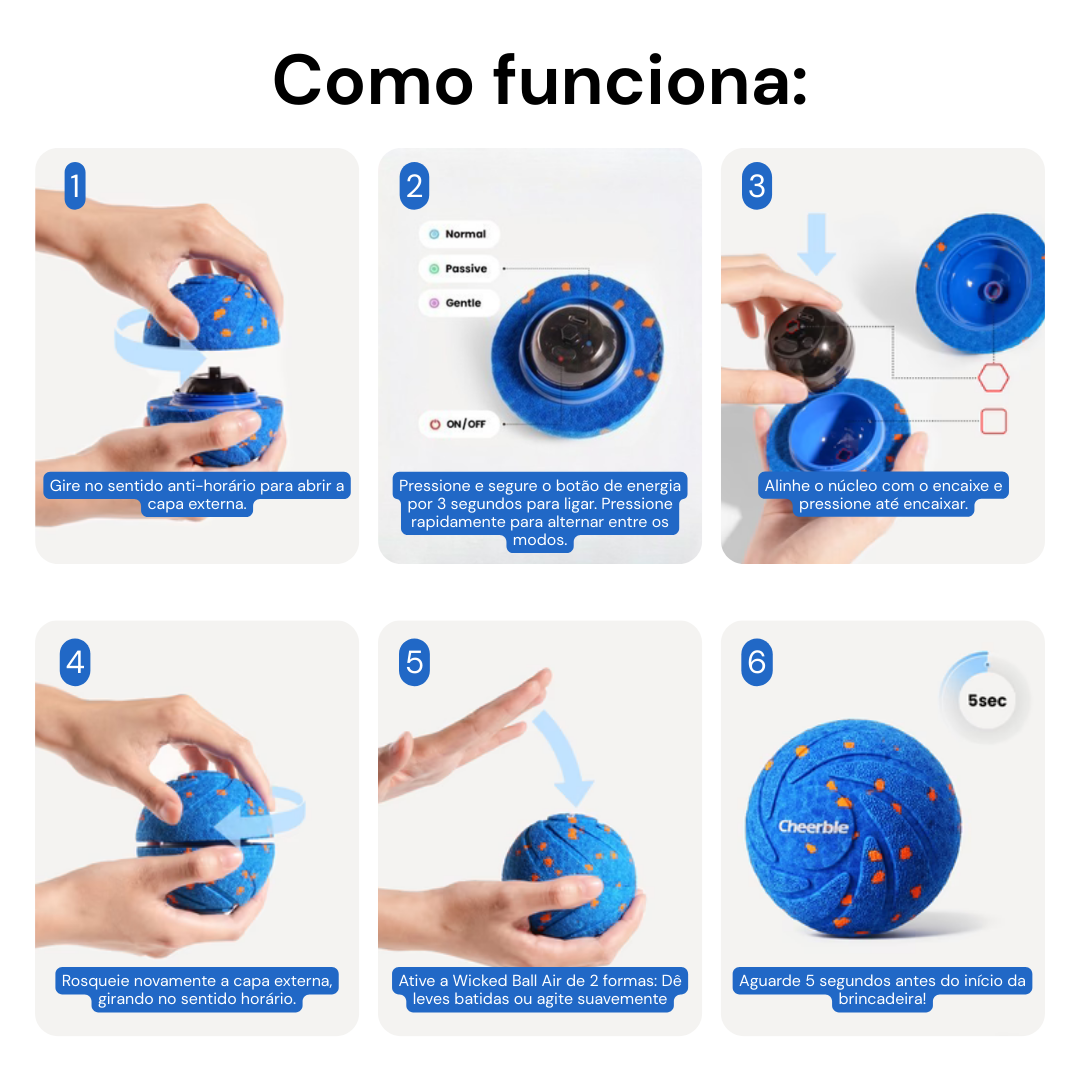 Como funciona:

1

Gire no sentido anti-horário para abrir a capa externa.

2

Normal

Passive

Gentle

ON/OFF

Pressione e segure o botão de energia por 3 segundos para ligar. Pressione rapidamente para alternar entre os modos.

3

Alinhe o núcleo com o encaixe e pressione até encaixar.

4

Rosqueie novamente a capa externa, girando no sentido horário.

5

Ative a Wicked Ball Air de 2 formas: Dê leves batidas ou agite suavemente

6

5sec

Cheerble

Aguarde 5 segundos antes do início da brincadeira!